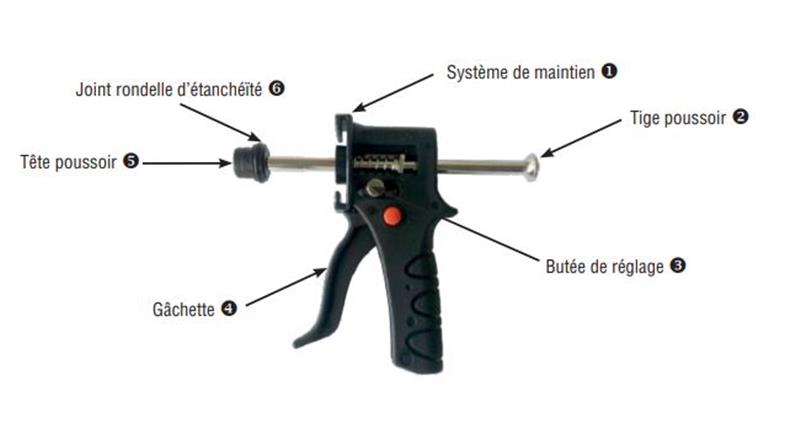 Système de maintien ❶
Joint rondelle d'étanchéïté ❻
Tige poussoir ❷
Tête poussoir ❺
Butée de réglage ❸
Gâchette ❹