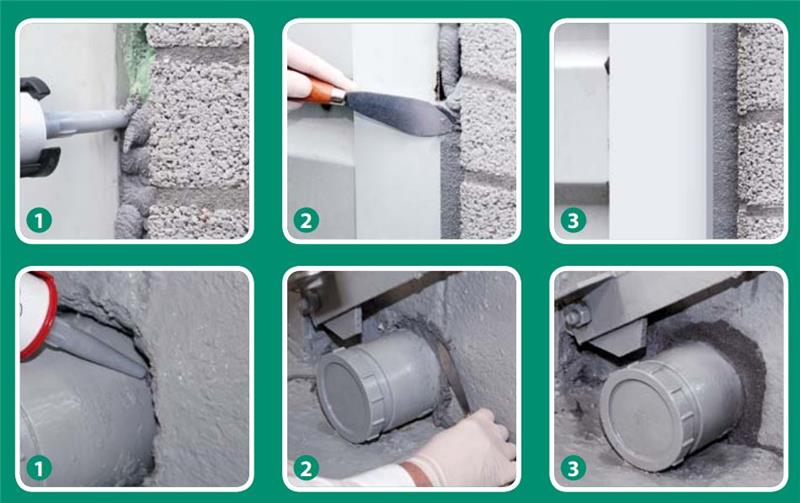 1

2

3

1

2

3